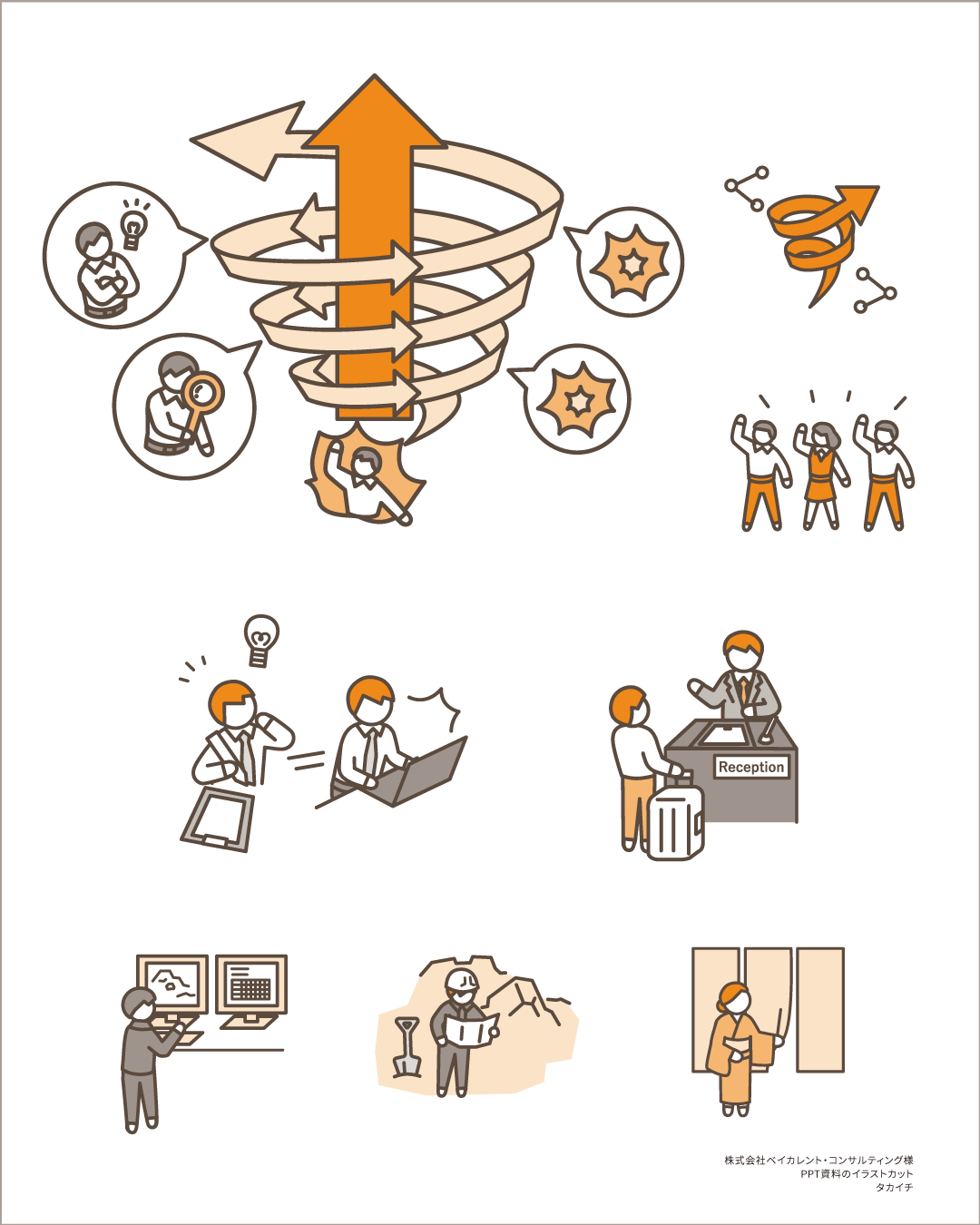 Reception

株式会社ベイカレント・コンサルティング様
PPT資料のイラストカット
タカイチ