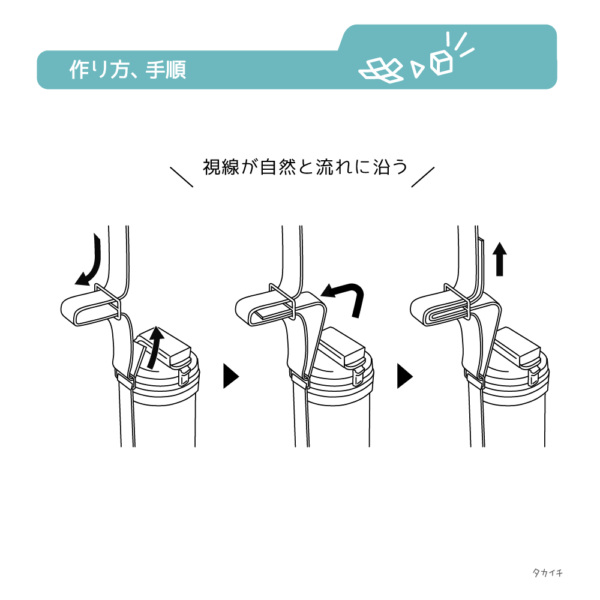 作り方、手順

視線が自然と流れに沿う

タカイチ