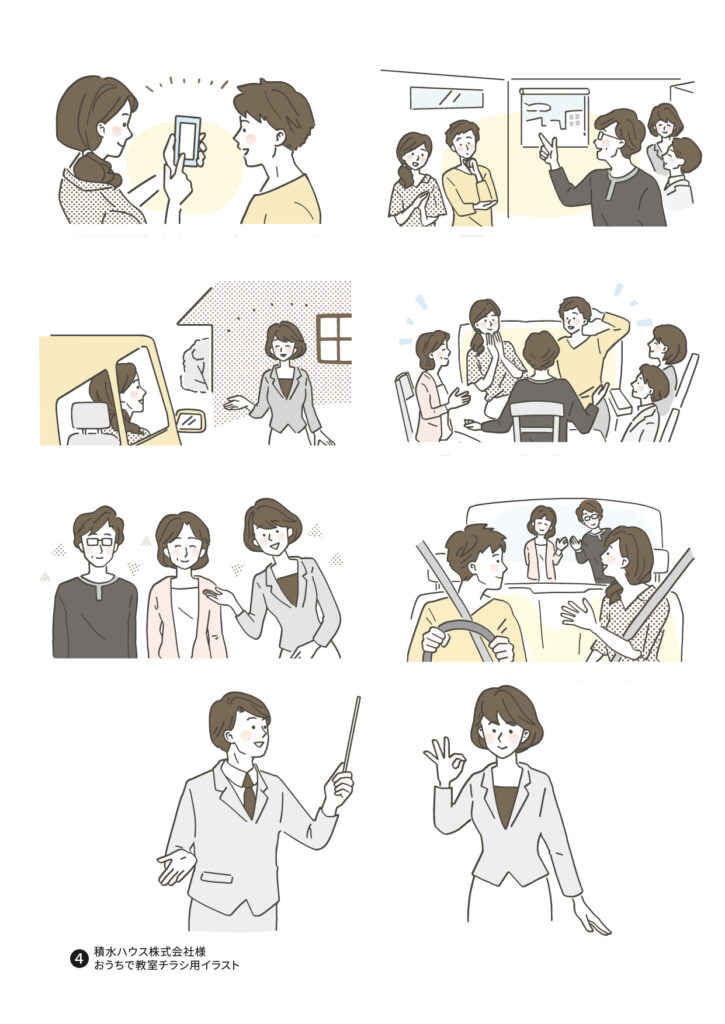 4 積水ハウス株式会社様
おうちで教室チラシ用イラスト