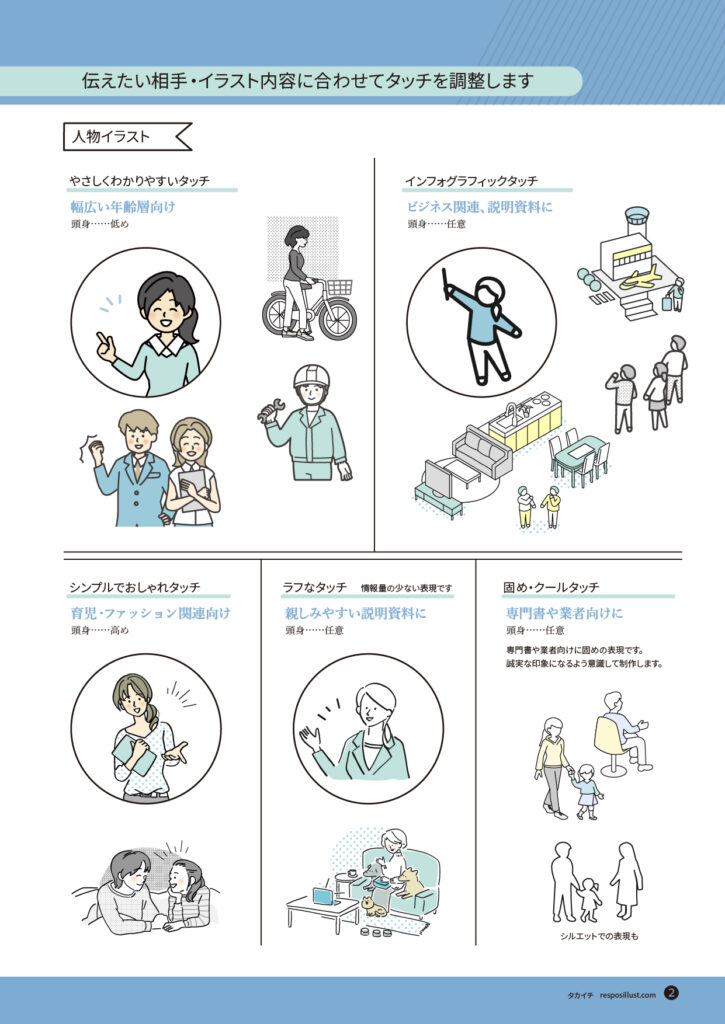 伝えたい相手・イラスト内容に合わせてタッチを調整します

人物イラスト

やさしくわかりやすいタッチ
幅広い年齢層向け
頭身……低め

インフォグラフィックタッチ
ビジネス関連、説明資料に
頭身……任意

シンプルでおしゃれタッチ
育児・ファッション関連向け
頭身……高め

ラフなタッチ 情報量の少ない表現です
親しみやすい説明資料に
頭身……任意

固め・クールタッチ
専門書や業者向けに
頭身……任意
専門書や業者向けに固めの表現です。
誠実な印象になるよう意識して制作します。

シルエットでの表現も

タカイチ resposillust.com 2