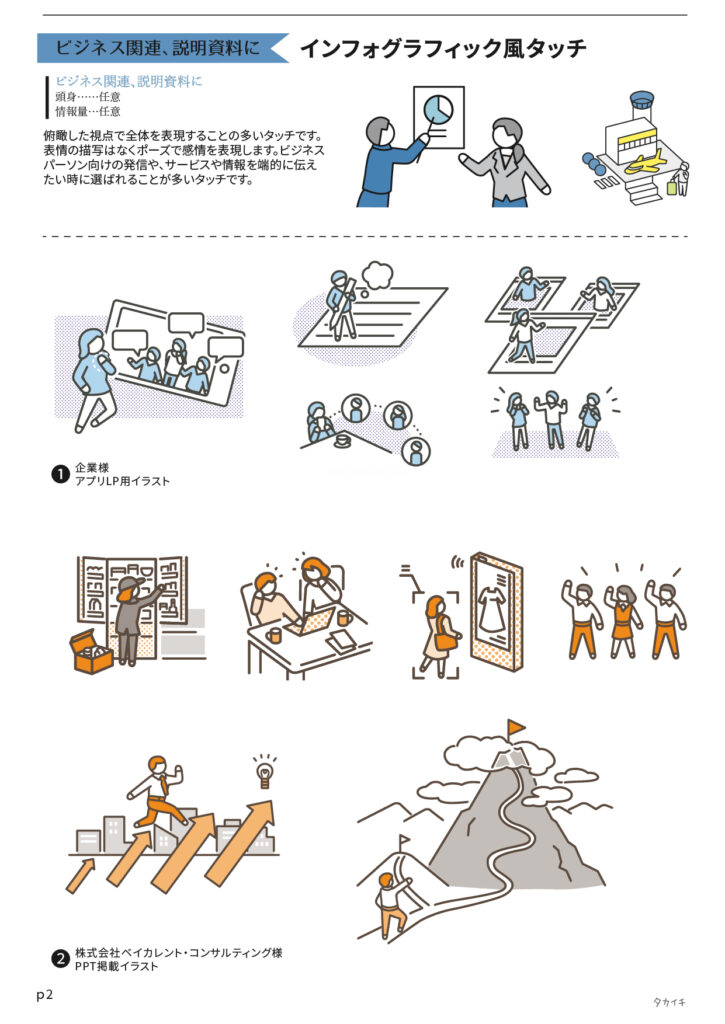 ビジネス関連、説明資料に　インフォグラフィック風タッチ

ビジネス関連、説明資料に
頭身……任意
情報量…任意

俯瞰した視点で全体を表現することの多いタッチです。表情の描写はなくポーズで感情を表現します。ビジネスパーソン向けの発信や、サービスや情報を端的に伝えたい時に選ばれることが多いタッチです。

❶ 企業様
アプリLP用イラスト

❷ 株式会社ベイカレント・コンサルティング様
PPT掲載イラスト

p2

タカイチ