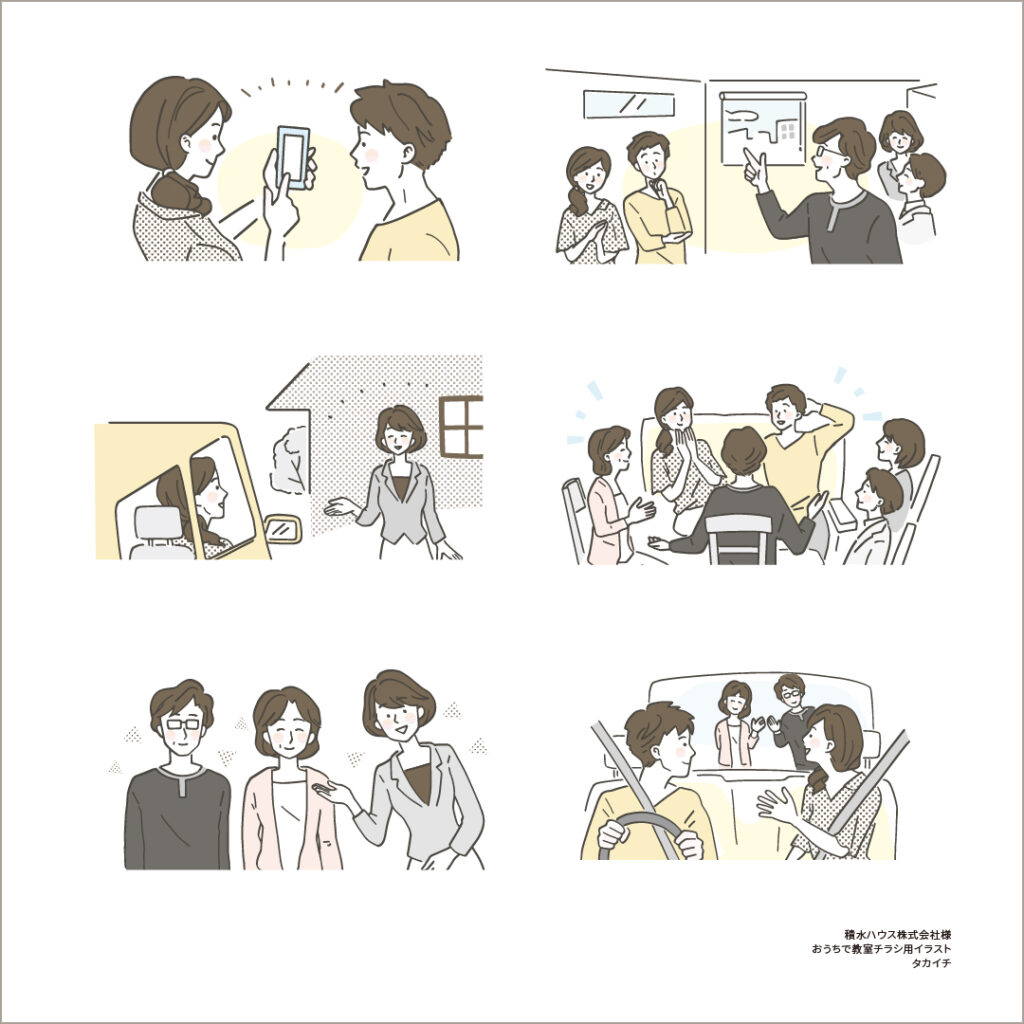 積水ハウス株式会社様
おうちで教室チラシ用イラスト
タカイチ